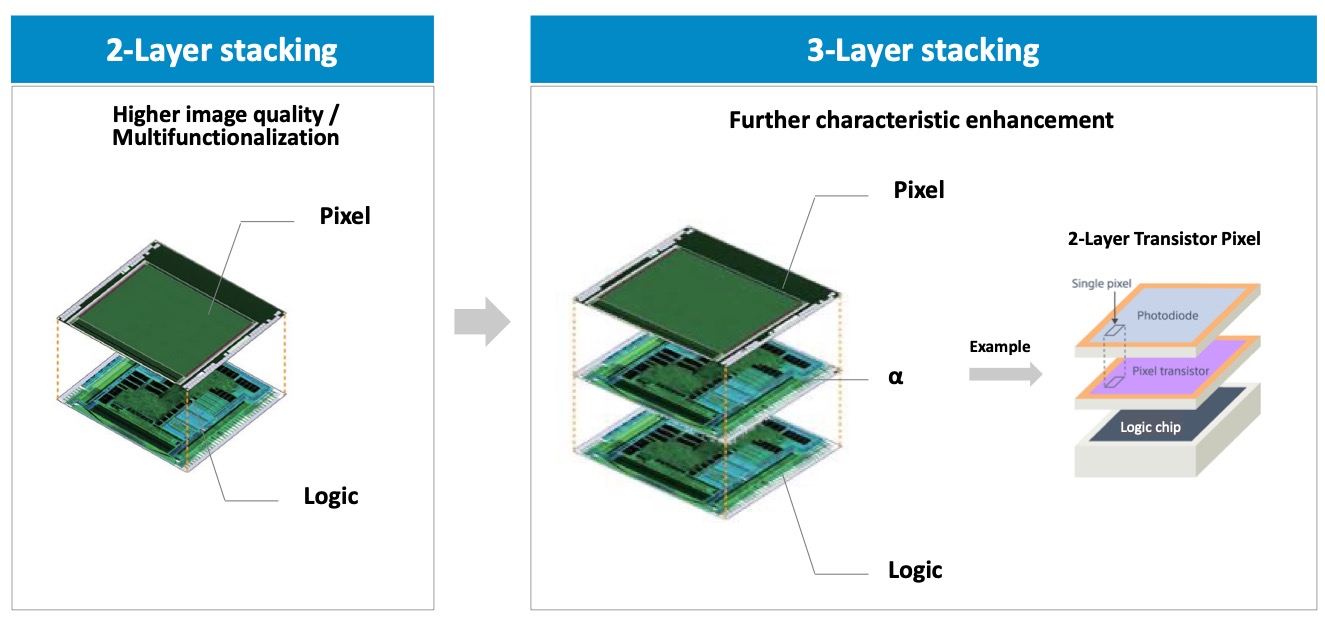 2-Layer stacking

Higher image quality / Multifunctionalization

Pixel

Logic

3-Layer stacking

Further characteristic enhancement

Pixel

α

Logic

Example

2-Layer Transistor Pixel

Single pixel

Photodiode

Pixel transistor

Logic chip